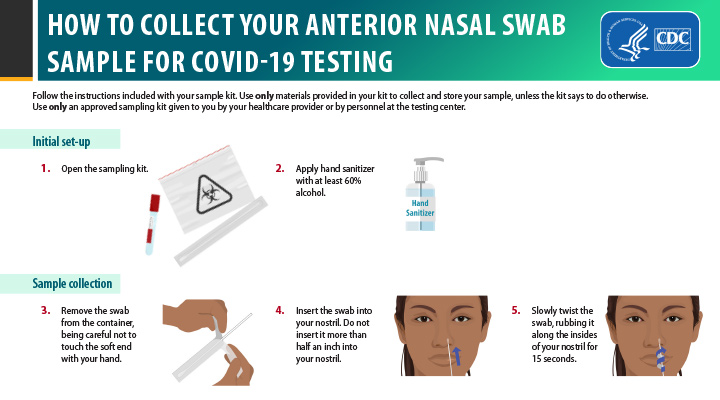 HOW TO COLLECT YOUR ANTERIOR NASAL SWAB SAMPLE FOR COVID-19 TESTING

CDC

Follow the instructions included with your sample kit. Use only materials provided in your kit to collect and store your sample, unless the kit says to do otherwise. Use only an approved sampling kit given to you by your healthcare provider or by personnel at the testing center.

Initial set-up

1. Open the sampling kit.

2. Apply hand sanitizer with at least 60% alcohol.

Hand Sanitizer

Sample collection

3. Remove the swab from the container, being careful not to touch the soft end with your hand.

4. Insert the swab into your nostril. Do not insert it more than half an inch into your nostril.

5. Slowly twist the swab, rubbing it along the insides of your nostril for 15 seconds.